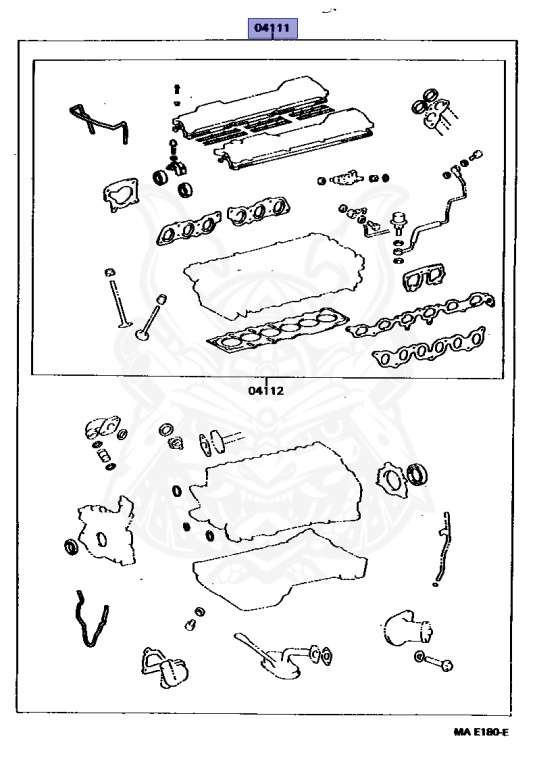 04111

04112

MA E180-E