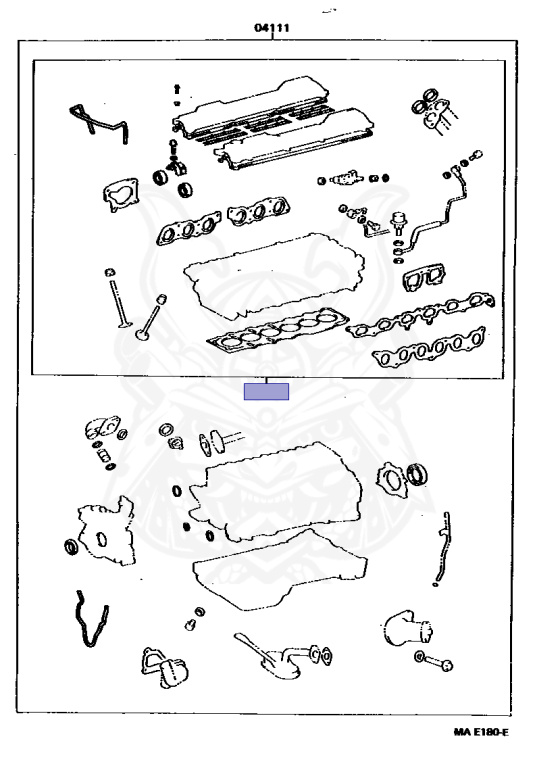 04111

MA E180-E