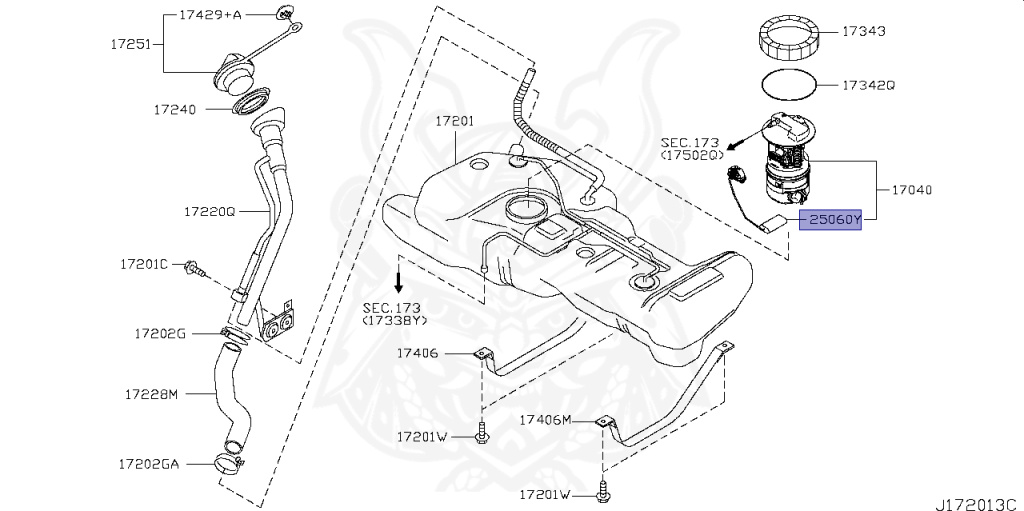 17429+A
17251
17240
17220Q
17201C
17202G
17228M
17202GA
17201
SEC.173
(17338Y)
17406
17201W
17406M
17201W
17343
17342Q
SEC.173
(17502Q)
17040
25060Y
J172013C