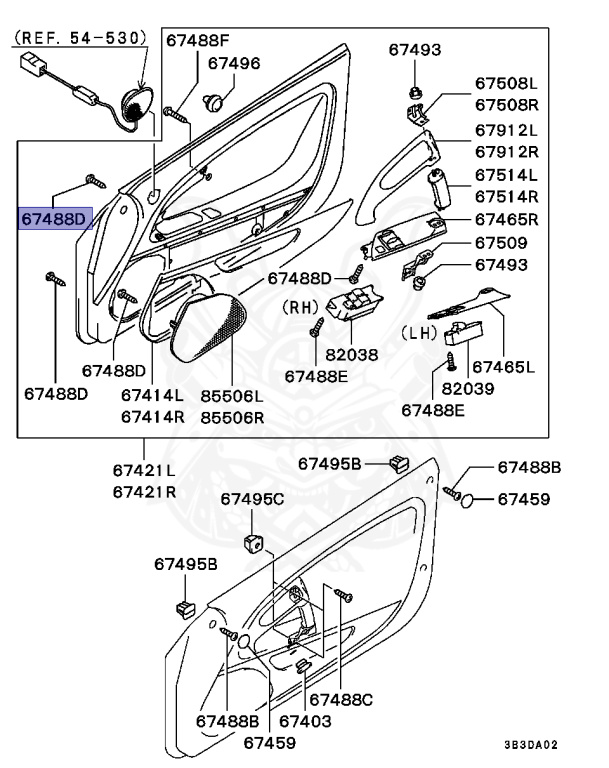 (REF. 54-530)
67488F
67496
67493
67508L
67508R
67912L
67912R
67514L
67514R
67465R
67509
67493
67488D
67488D
(RH)
82038
67488E
(LH)
67465L
82039
67488E
67488D
67488D
67414L
67414R
85506L
85506R
67421L
67421R
67495B
67488B
67459
67495C
67495B
67488C
67488B
67403
67459
3B3DA02