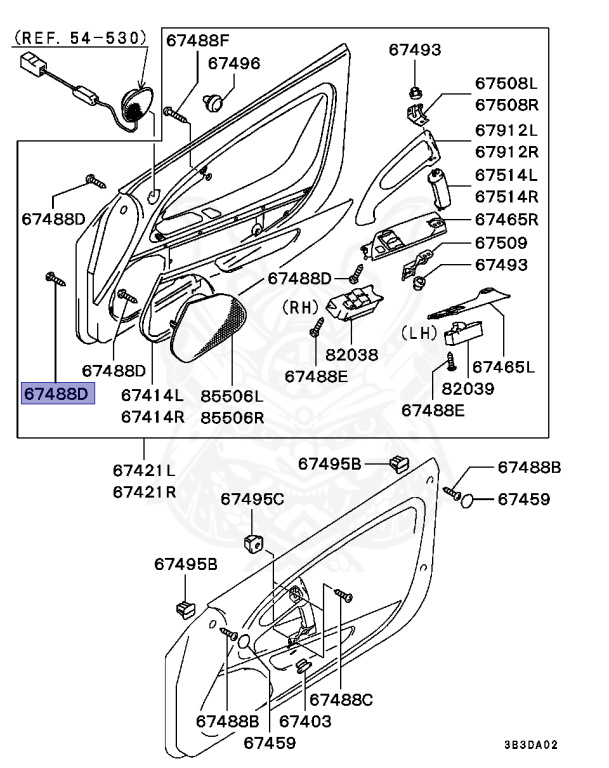 (REF. 54-530)
67488F
67496
67493
67508L
67508R
67912L
67912R
67514L
67514R
67465R
67509
67493
67488D
67488D
(RH)
82038
67488E
(LH)
67465L
82039
67488E
67488D
67488D
67414L
67414R
85506L
85506R
67421L
67421R
67495B
67488B
67459
67495C
67495B
67488C
67488B
67403
67459
3B3DA02