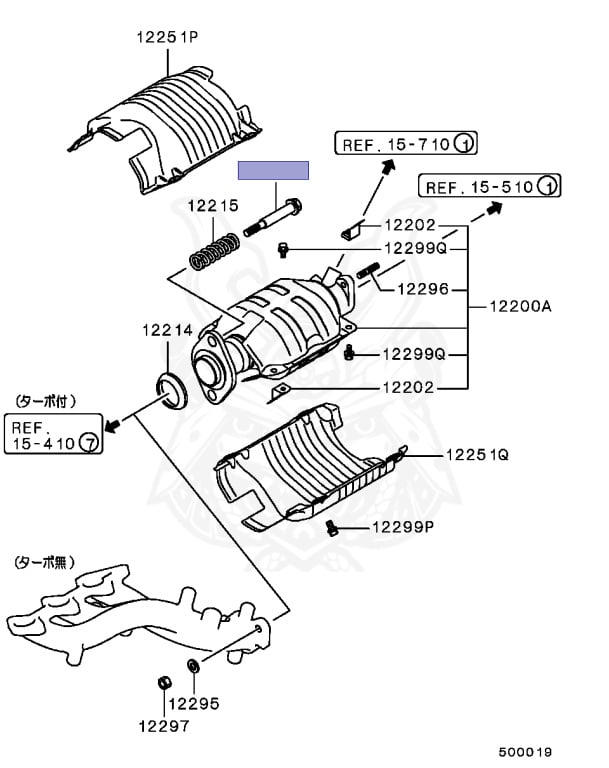 12251P

REF. 15-710 ①

REF. 15-510 ①

12215

12202

12299Q

12296

12200A

12214

12299Q

12202

(ターボ付)

REF. 15-410 ⑦

12251Q

12299P

(ターボ無)

12295

12297

500019