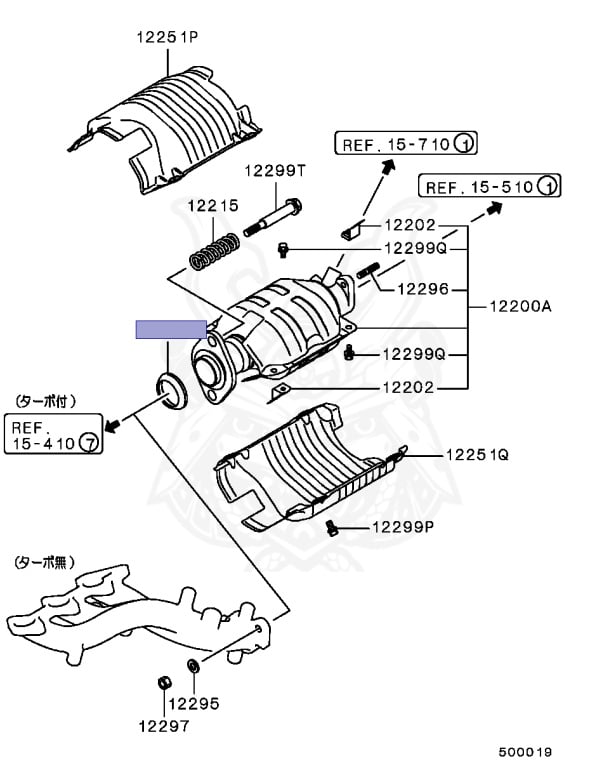 12251P

REF. 15-710 ①

12299T

REF. 15-510 ①

12215

12202

12299Q

12296

12200A

12299Q

12202

(ターボ付)

REF. 15-410 ⑦

12251Q

12299P

(ターボ無)

12295

12297

500019