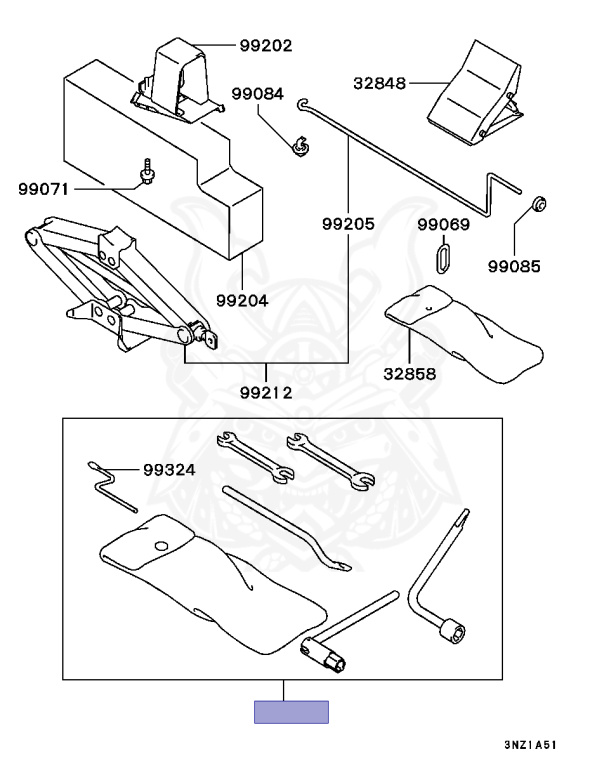 99202
99084
32848
99071
99205
99069
99085
99204
32858
99212
99324
3NZ1A51