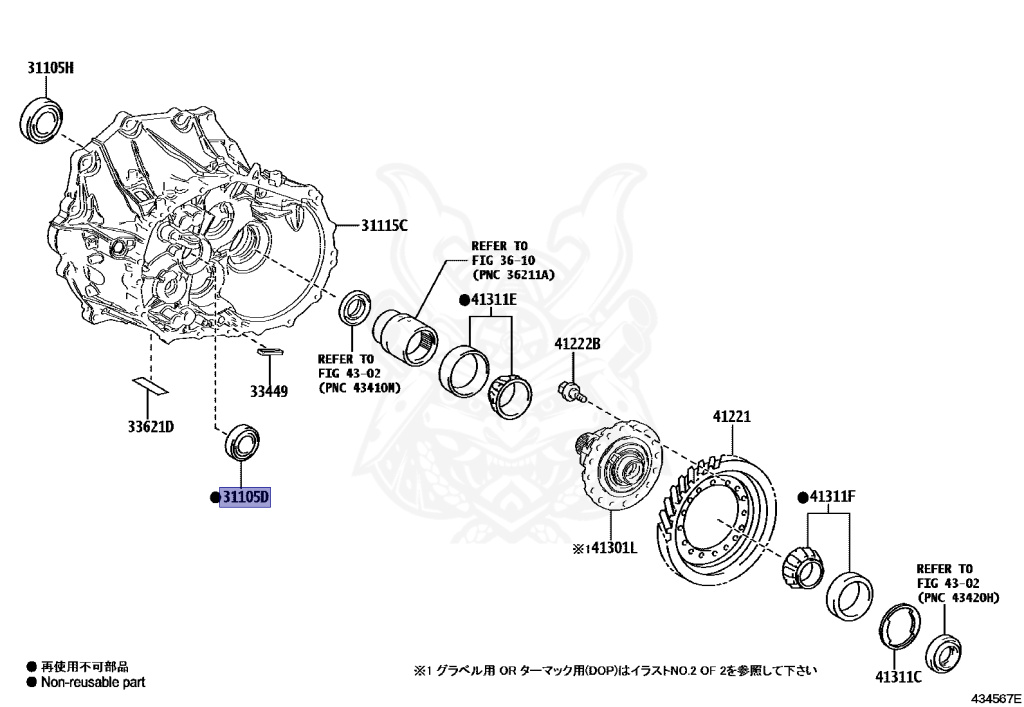 31105H

31115C

REFER TO FIG 36-10 (PNC 36211A)

●41311E

REFER TO FIG 43-02 (PNC 43410M)

41222B

33449

33621D

41221

●31105D

●41311F

※1 41301L

REFER TO FIG 43-02 (PNC 43420H)

41311C

● 再使用不可部品
● Non-reusable part

※1 グラベル用 OR ターマック用(DOP)はイラストNO.2 OF 2を参照して下さい

434567E