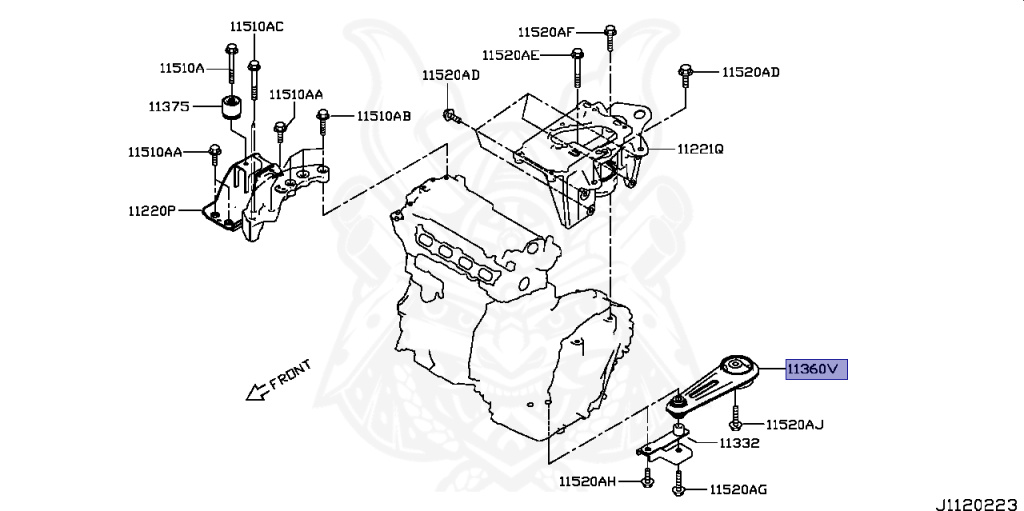 11510AC
11510A
11375
11510AA
11510AB
11510AA
11220P
11520AF
11520AE
11520AD
11520AD
11221Q
FRONT
11360V
11520AJ
11332
11520AH
11520AG
J1120223