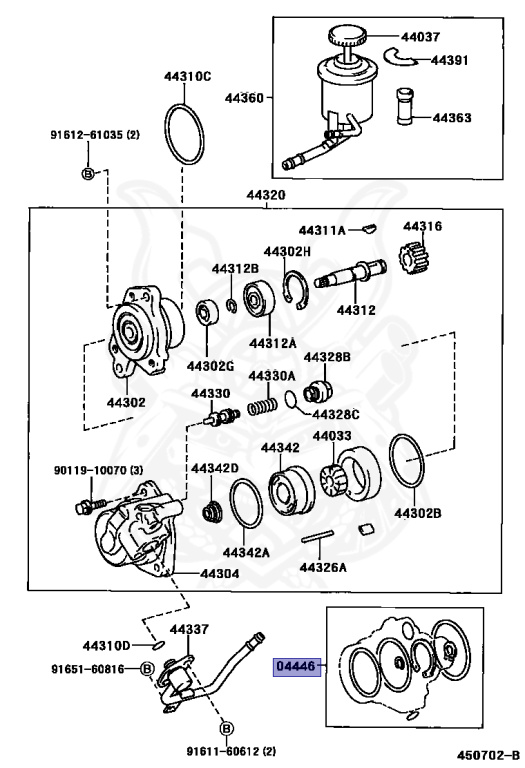 44037
44391
44360
44363
44310C
91612-61035 (2)
B
44320
44311A
44316
44302H
44312B
44312
44312A
44302G
44328B
44330A
44302
44330
44328C
44033
44342
90119-10070 (3)
44342D
44302B
44342A
44326A
44304
44337
44310D
91651-60816
B
04446
B
91611-60612 (2)
450702-B