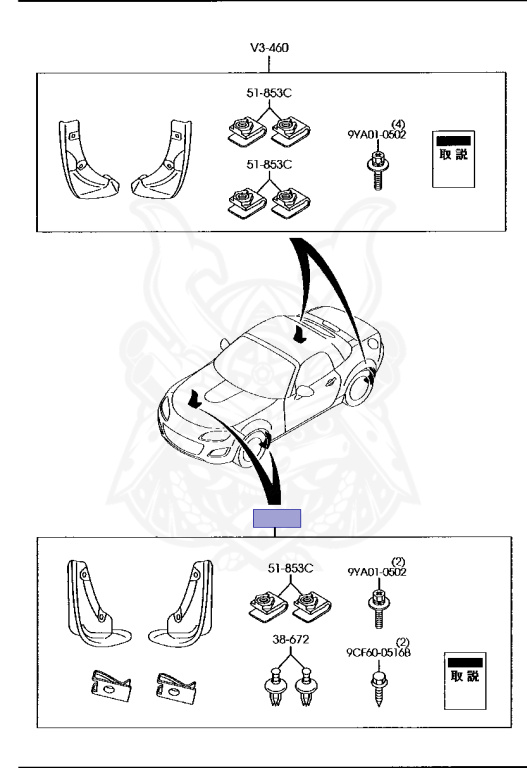 V3-460

51-853C

51-853C

(4)
9YA01-0502

取説

51-853C

(2)
9YA01-0502

38-672

(2)
9CF60-0516B

取説