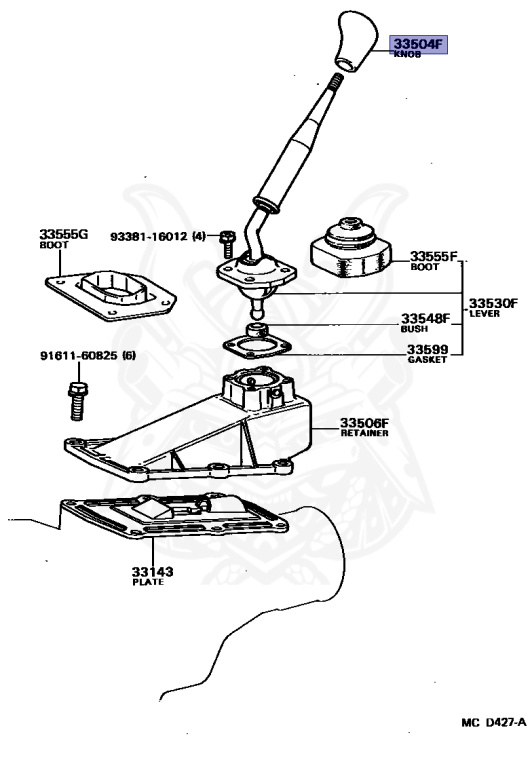 33504F
KNOB

33555G
BOOT

93381-16012 (4)

33555F
BOOT

33530F
LEVER

33548F
BUSH

33599
GASKET

91611-60825 (6)

33506F
RETAINER

33143
PLATE

MC D427-A