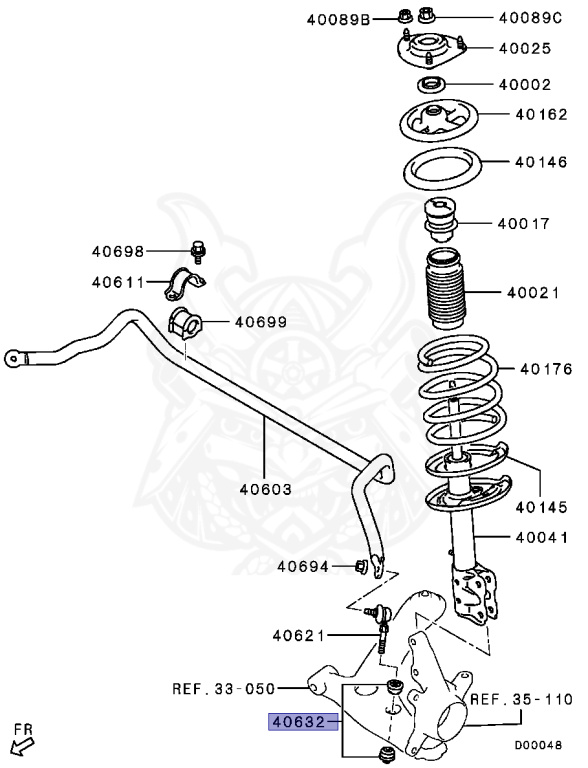 40089B
40089C
40025
40002
40162
40146
40017
40698
40611
40021
40699
40176
40603
40145
40041
40694
40621
REF. 33-050
REF. 35-110
40632
FR
D00048