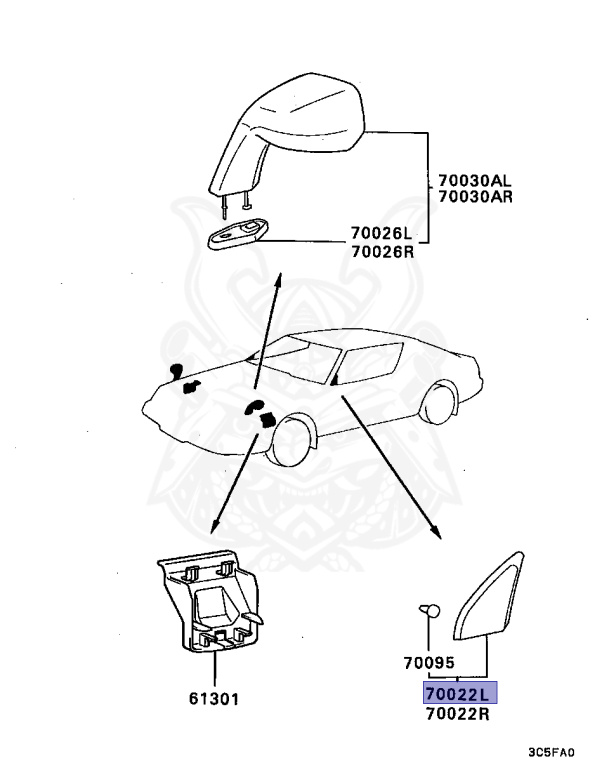 70030AL
70030AR

70026L
70026R

61301

70095

70022L
70022R

3C5FA0