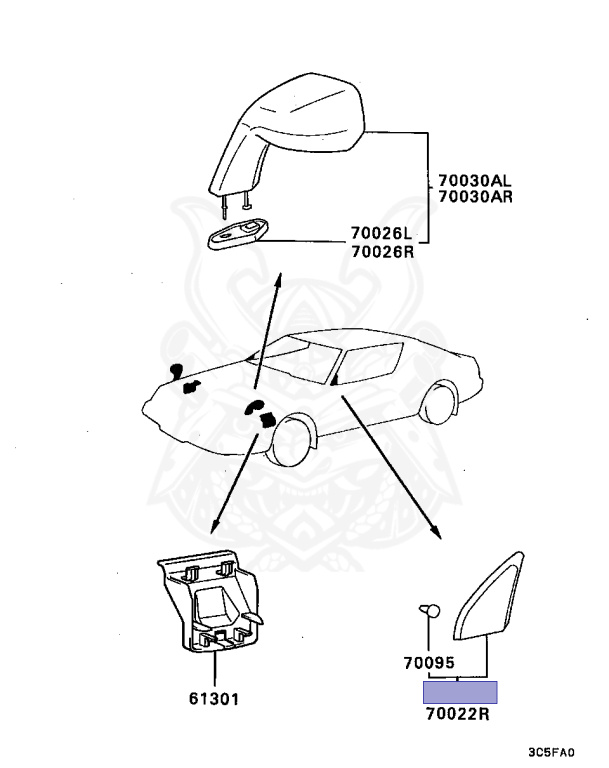 70030AL
70030AR

70026L
70026R

61301

70095

70022R

3C5FA0