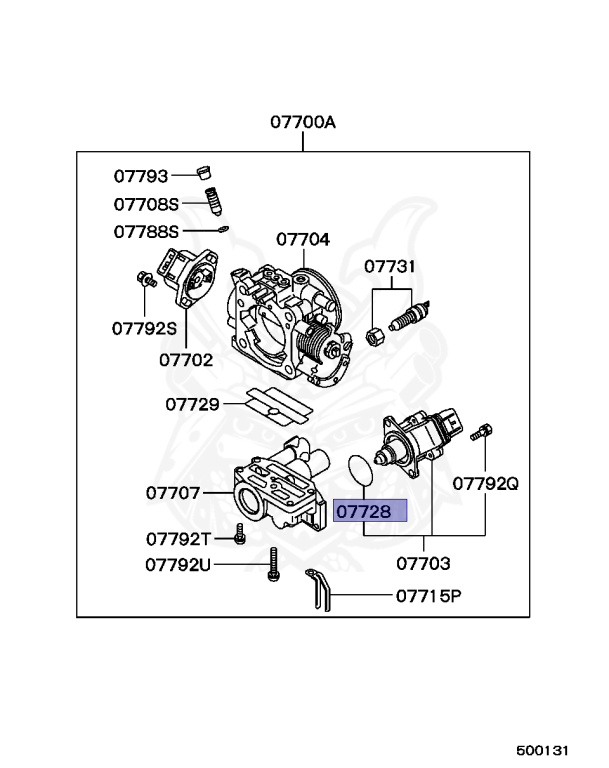 07700A

07793
07708S
07788S
07704
07731
07792S
07702
07729
07707
07728
07792Q
07792T
07792U
07703
07715P

500131