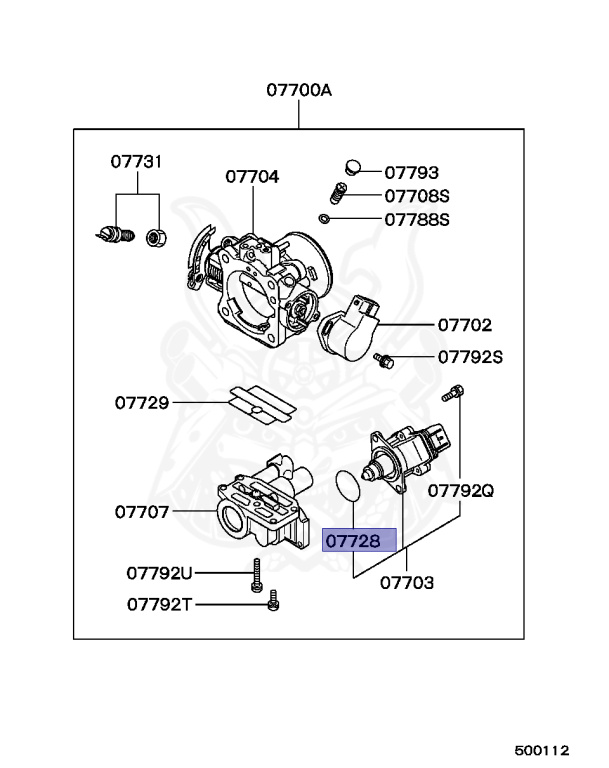 07700A

07731

07704

07793

07708S

07788S

07702

07792S

07729

07792Q

07707

07728

07703

07792U

07792T

500112