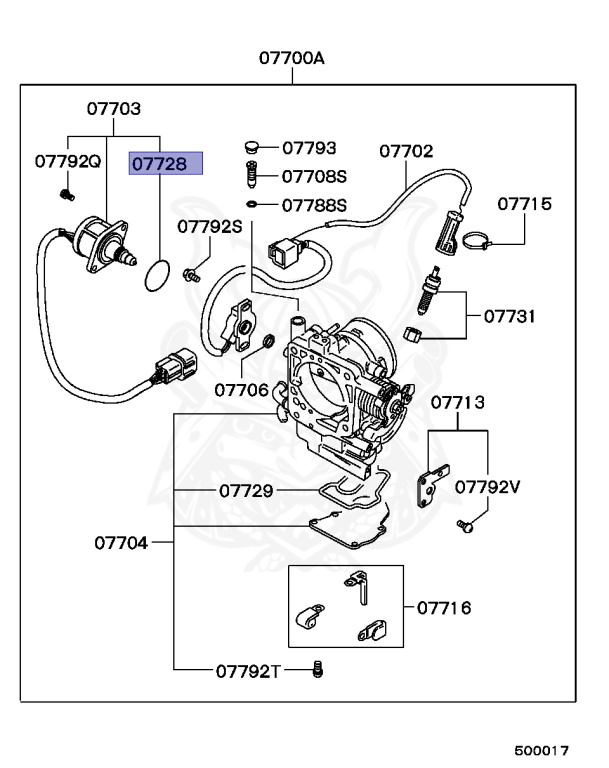 07700A

07703

07792Q

07728

07793

07708S

07788S

07702

07715

07792S

07731

07706

07713

07729

07792V

07704

07716

07792T

500017