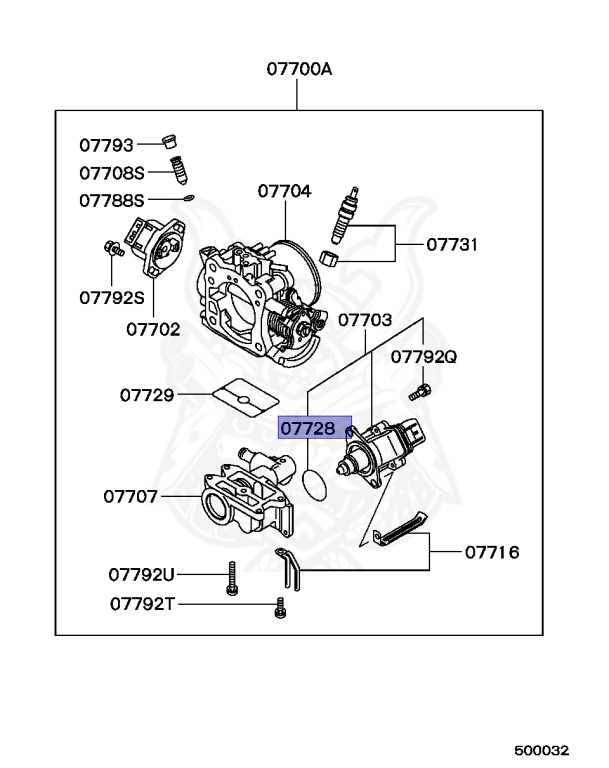 07700A

07793

07708S

07788S

07704

07731

07792S

07702

07703

07792Q

07729

07728

07707

07716

07792U

07792T

500032