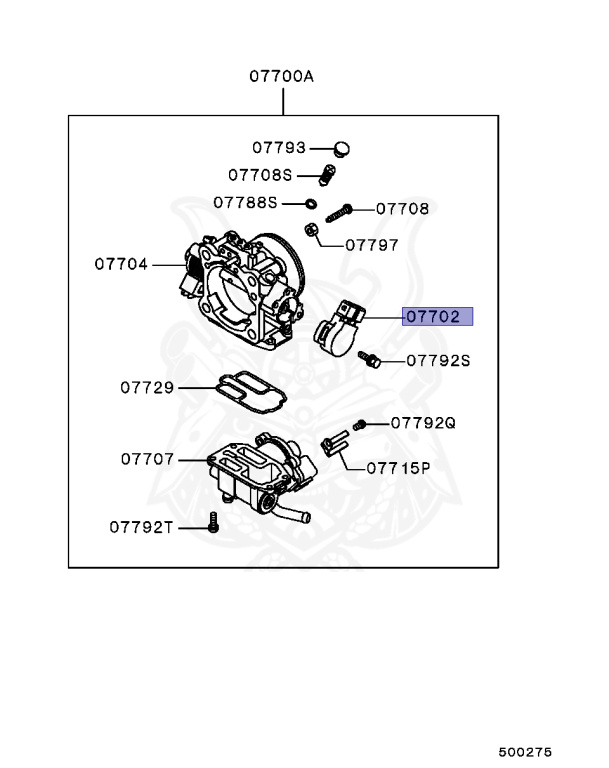 07700A

07793

07708S

07788S

07708

07797

07704

07702

07792S

07729

07792Q

07707

07715P

07792T

500275