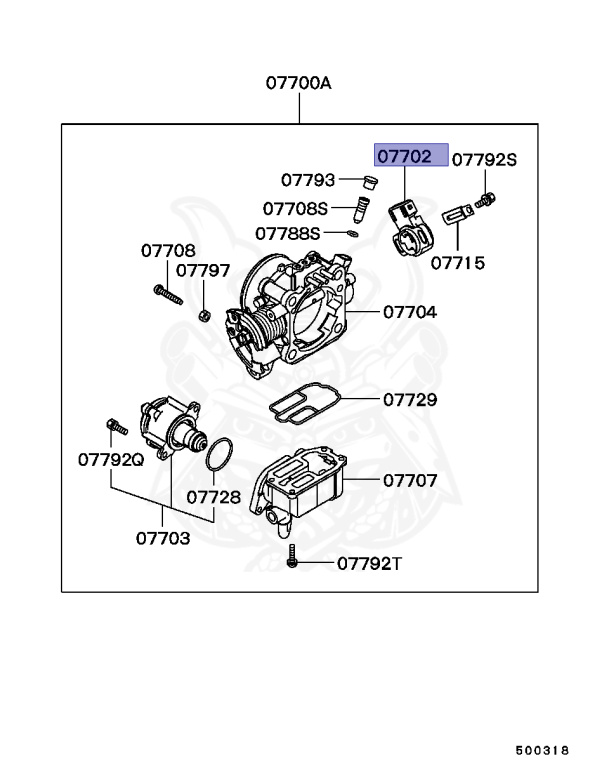 07700A

07702
07792S
07793
07708S
07788S
07715
07708
07797
07704
07729
07792Q
07728
07707
07703
07792T

500318