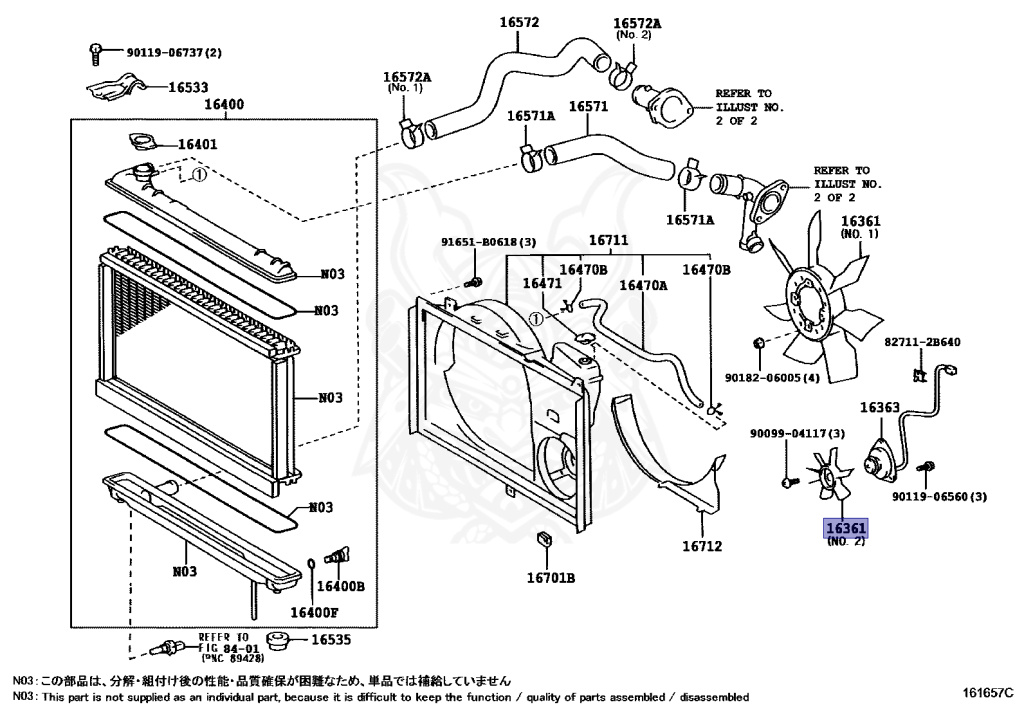 90119-06737(2)
16533
16400
16401
①
N03
N03
N03
N03
N03
16400B
16400F
REFER TO
FIG 84-01
(PNC 89428)
16535
16572
16572A
(No. 2)
16572A
(No. 1)
REFER TO
ILLUST NO.
2 OF 2
16571A
16571
REFER TO
ILLUST NO.
2 OF 2
16571A
16361
(NO. 1)
91651-B0618(3)
16711
16471
16470B
16470A
16470B
①
90182-06005(4)
82711-2B640
16363
90099-04117(3)
90119-06560(3)
16361
(NO. 2)
16712
16701B

N03:この部品は、分解・組付け後の性能・品質確保が困難なため、単品では補給していません
N03: This part is not supplied as an individual part, because it is difficult to keep the function / quality of parts assembled / disassembled

161657C