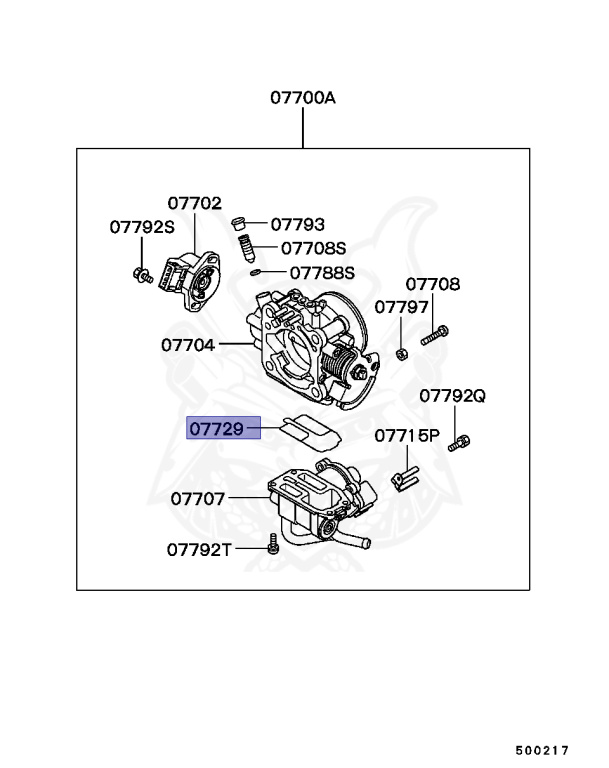 07700A

07702
07792S
07793
07708S
07788S
07708
07797
07704
07792Q
07729
07715P
07707
07792T

500217