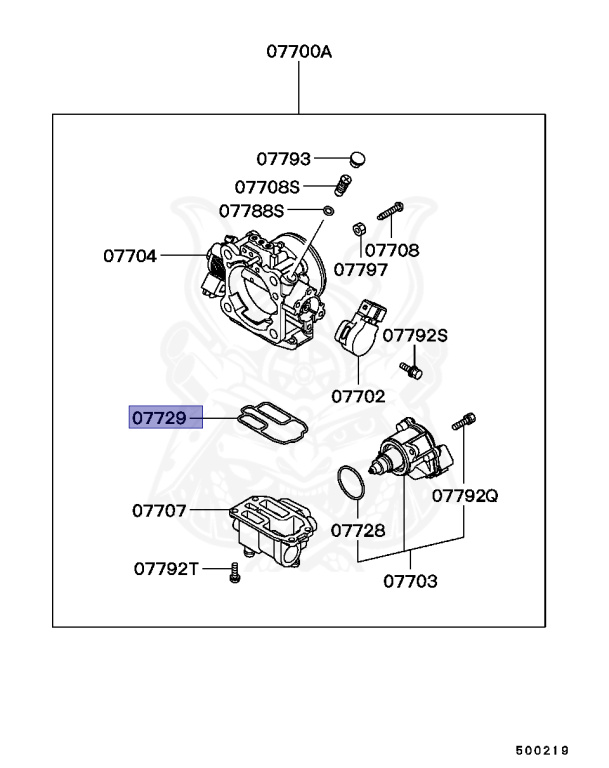 07700A

07793

07708S

07788S

07704

07708

07797

07792S

07702

07729

07792Q

07707

07728

07792T

07703

500219