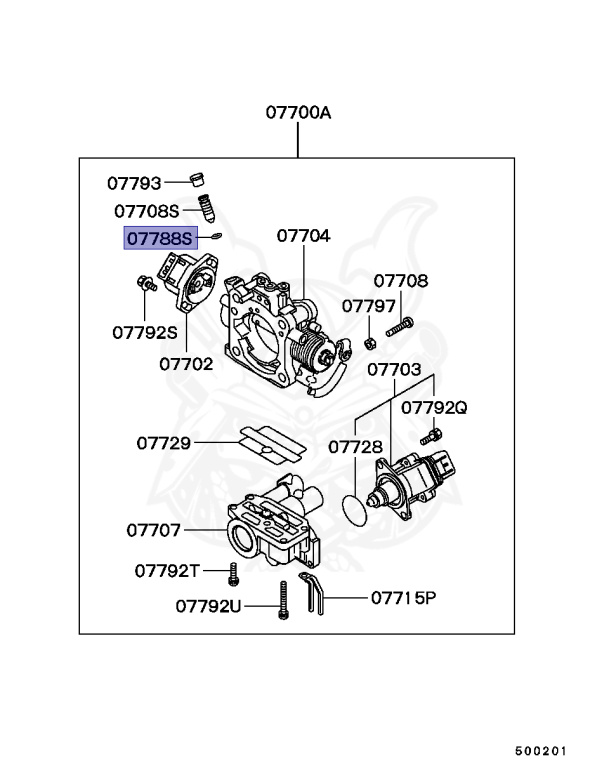 07700A

07793

07708S

07788S

07704

07708

07797

07792S

07702

07703

07792Q

07729

07728

07707

07792T

07792U

07715P

500201