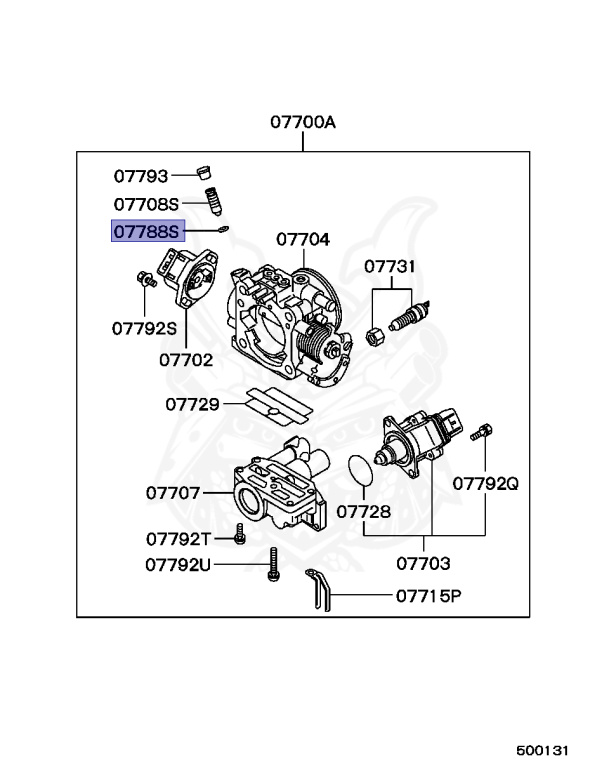 07700A

07793
07708S
07788S
07704
07731
07792S
07702
07729
07707
07728
07792Q
07792T
07792U
07703
07715P

500131