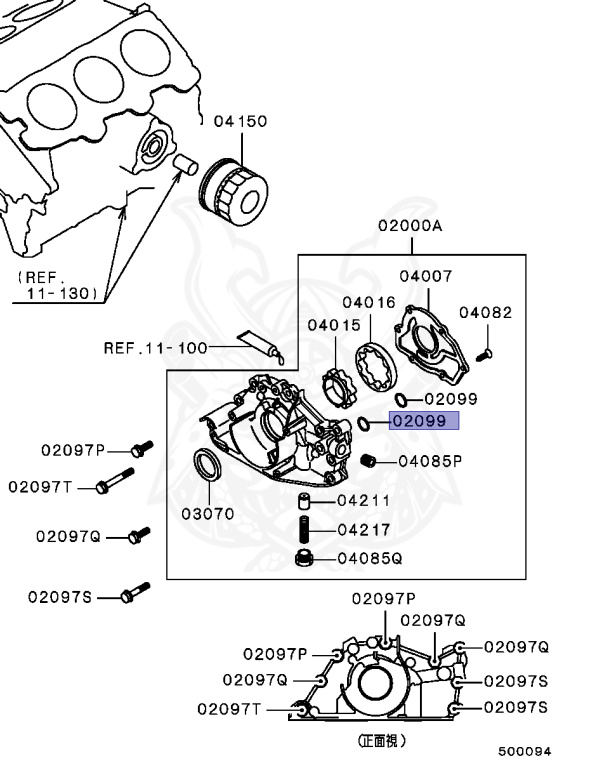 04150

(REF. 11-130)

02000A

04007

04016

04082

04015

REF.11-100

02099

02099

04085P

02097P

02097T

03070

04211

04217

02097Q

04085Q

02097S

02097P

02097Q

02097P

02097Q

02097Q

02097S

02097T

02097S

(正面視)

500094