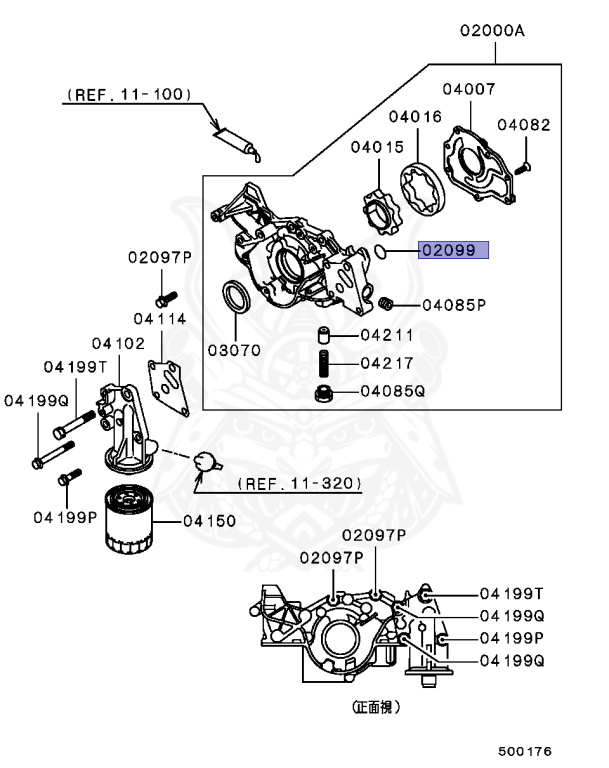 02000A

(REF. 11-100)

04007

04016

04082

04015

02099

02097P

04085P

04114

03070

04211

04102

04217

04199T

04085Q

04199Q

(REF. 11-320)

04199P

04150

02097P

02097P

04199T

04199Q

04199P

04199Q

(正面視)

500176