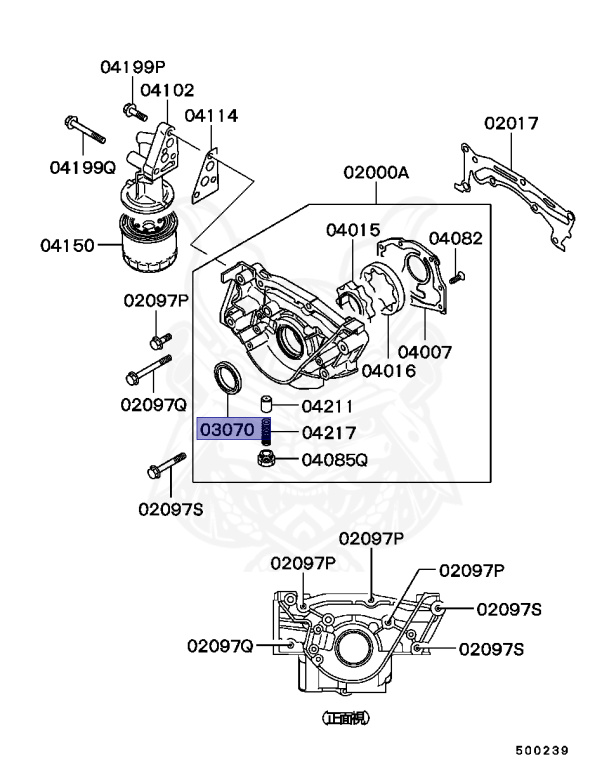 04199P
04102
04114
02017
04199Q
02000A
04150
04015
04082
02097P
04007
04016
02097Q
04211
03070
04217
04085Q
02097S
02097P
02097P
02097P
02097S
02097Q
02097S
(正面視)
500239