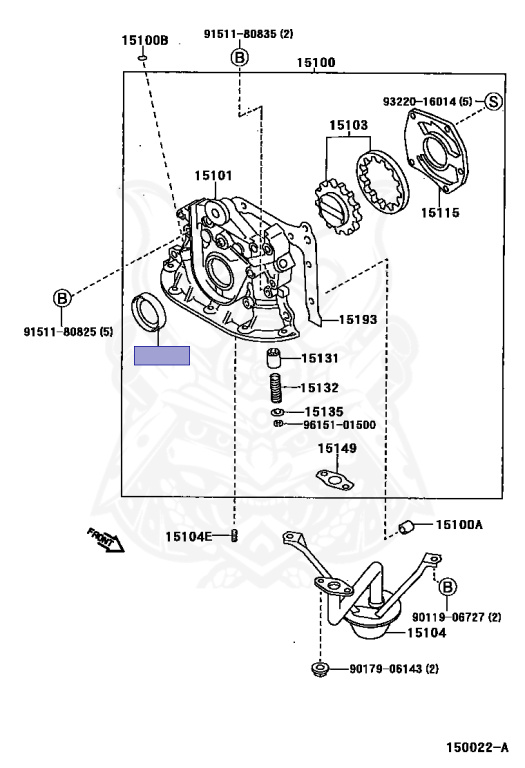 15100B
91511-80835 (2)
B
15100
93220-16014 (5)
S
15103
15101
15115
B
91511-80825 (5)
15193
15131
15132
15135
96151-01500
15149
FRONT
15104E
15100A
B
90119-06727 (2)
15104
90179-06143 (2)
150022-A