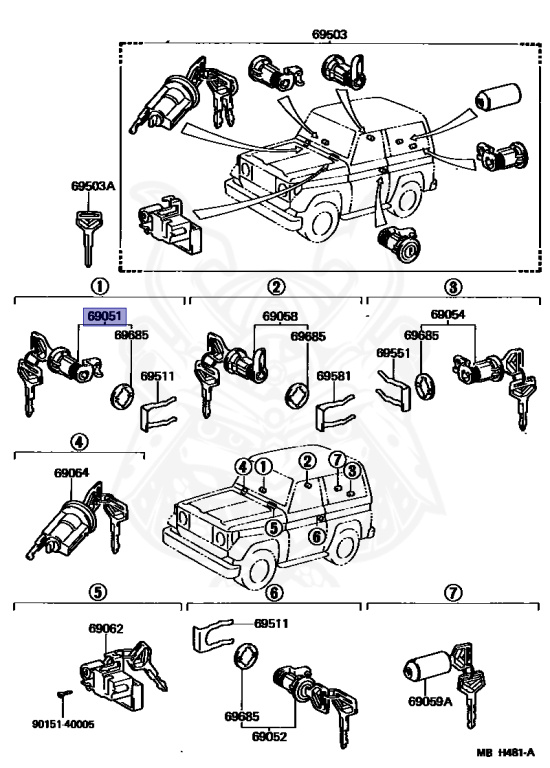 69503

69503A

①
69051
69685
69511

②
69058
69685
69581

③
69054
69685
69551

④
69064

④ ① ② ⑦ ③ ⑤ ⑥

⑤
69062
90151-40005

⑥
69511
69685
69052

⑦
69059A

MB H481-A