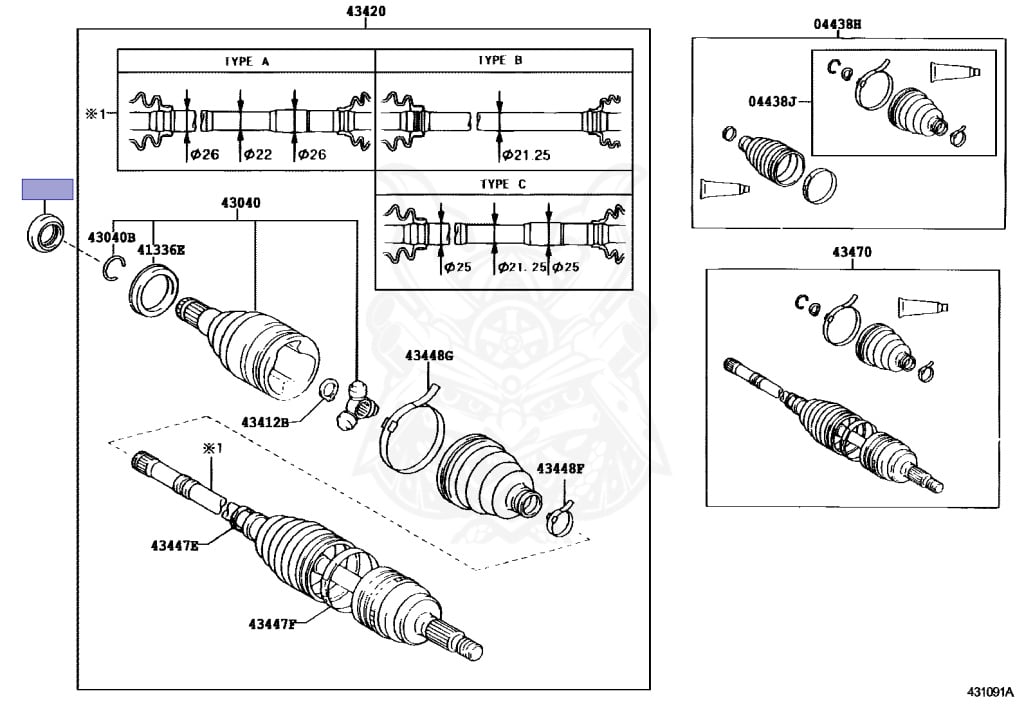 43420

TYPE A

※1

φ26 φ22 φ26

TYPE B

φ21.25

TYPE C

φ25 φ21.25 φ25

43040

43040B

41336E

43412B

43448G

43448F

※1

43447E

43447F

04438H

04438J

43470

431091A