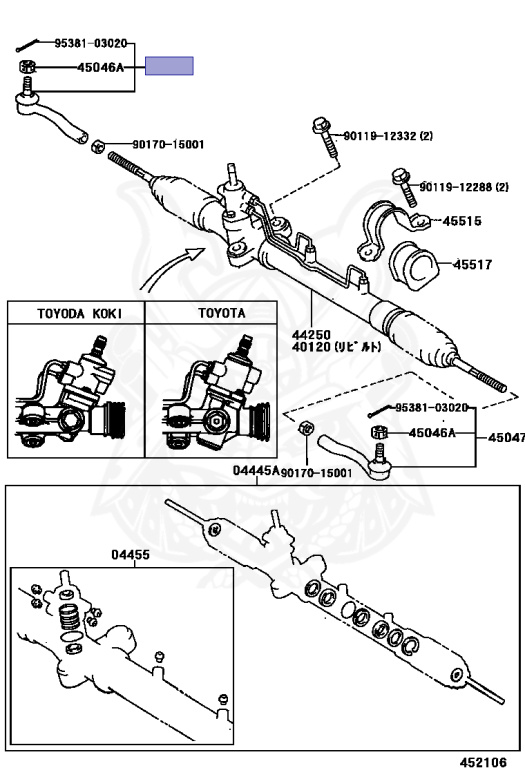 95381-03020
45046A
90170-15001
90119-12332 (2)
90119-12288 (2)
45515
45517
TOYODA KOKI
TOYOTA
44250
40120 (リビルト)
95381-03020
45046A
45047
90170-15001
04445A
04455
452106