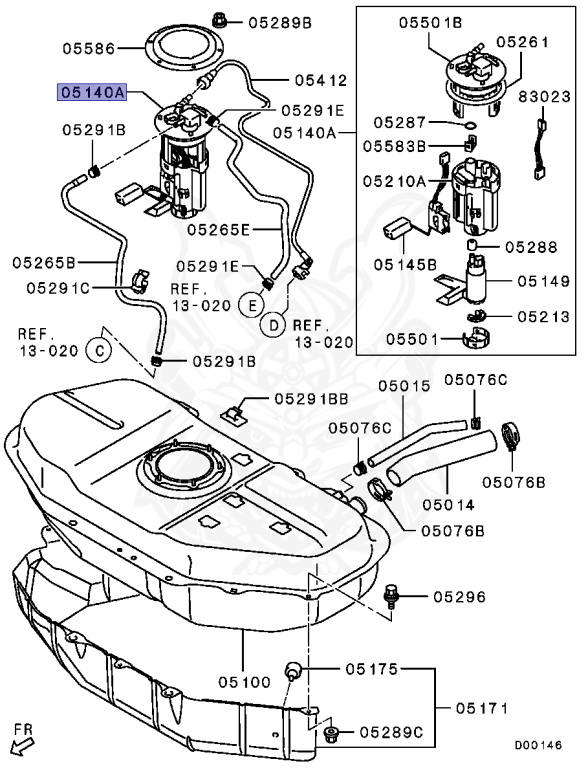 05289B
05586
05412
05140A
05291E
05291B
05140A
05265E
05265B
05291E
05291C
REF. 13-020
E
D
REF. 13-020
REF. 13-020
C
05291B
05501B
05261
83023
05287
05583B
05210A
05288
05145B
05149
05213
05501
05291BB
05015
05076C
05076C
05076B
05014
05076B
05296
05100
05175
05171
05289C
FR
D00146