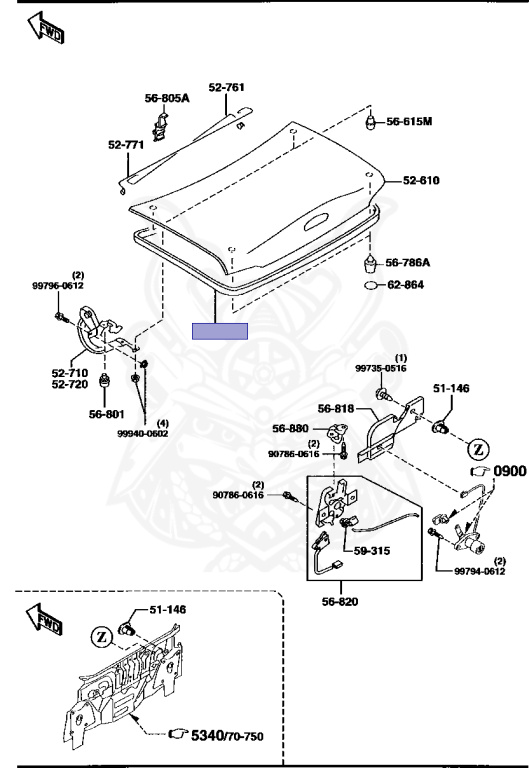 FWD

56-805A
52-761
56-615M
52-771
52-610
56-786A
62-864
(2)
99796-0612
52-710
52-720
56-801
(4)
99940-0602
(1)
99735-0516
51-146
56-818
56-880
(2)
90786-0616
Z
0900
(2)
90786-0616
59-315
(2)
99794-0612
56-820

FWD
51-146
Z
5340/70-750