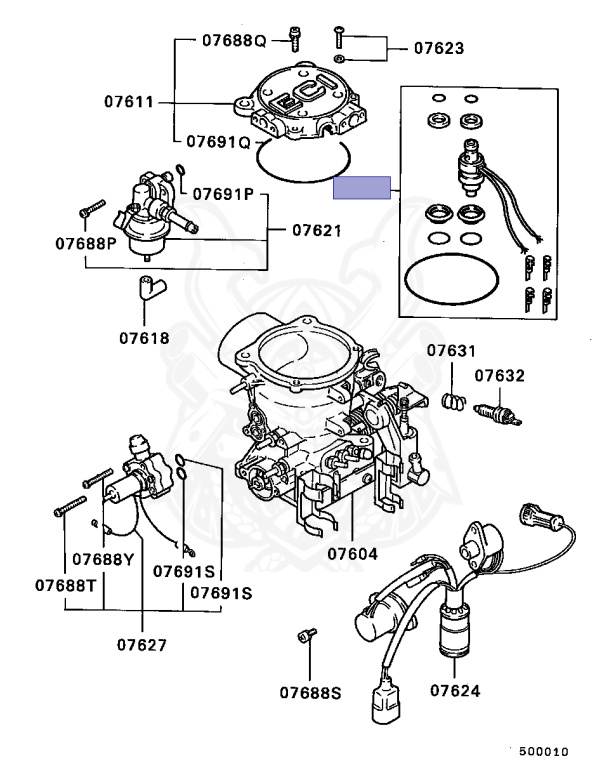 07688Q
07623
07611
ECI
07691Q
07691P
07621
07688P
07618
07631
07632
07688Y
07691S
07688T
07691S
07604
07627
07688S
07624
500010