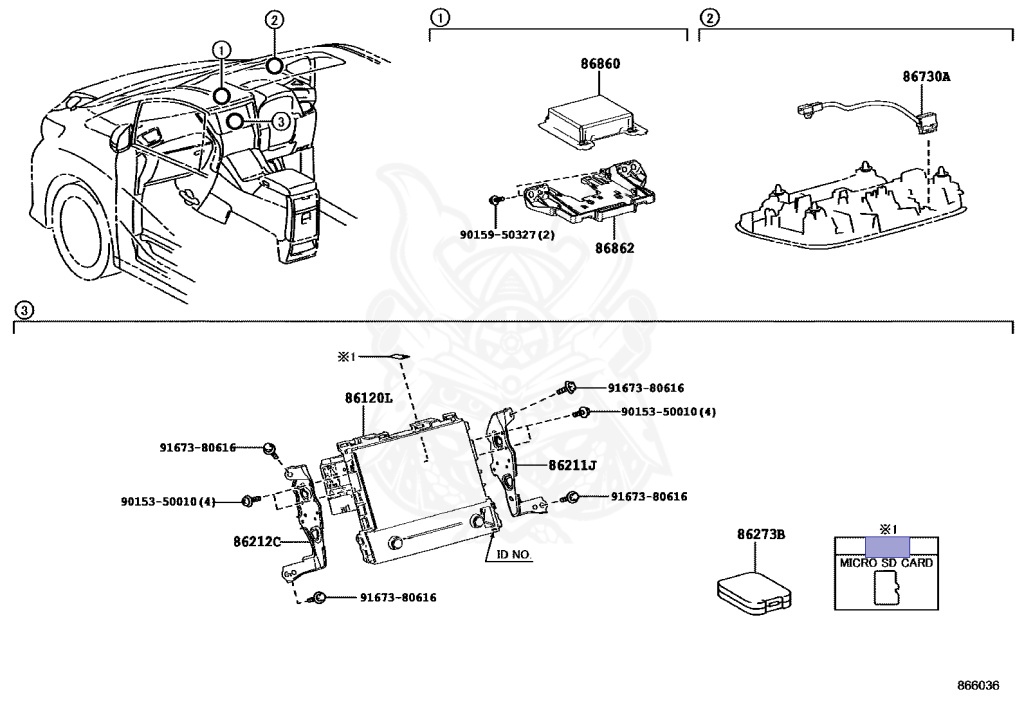 1
2
3
1
86860
90159-50327(2)
86862
2
86730A
3
※1
86120L
91673-80616
90153-50010(4)
91673-80616
90153-50010(4)
86211J
91673-80616
86212C
ID NO.
91673-80616
86273B
※1
MICRO SD CARD
866036