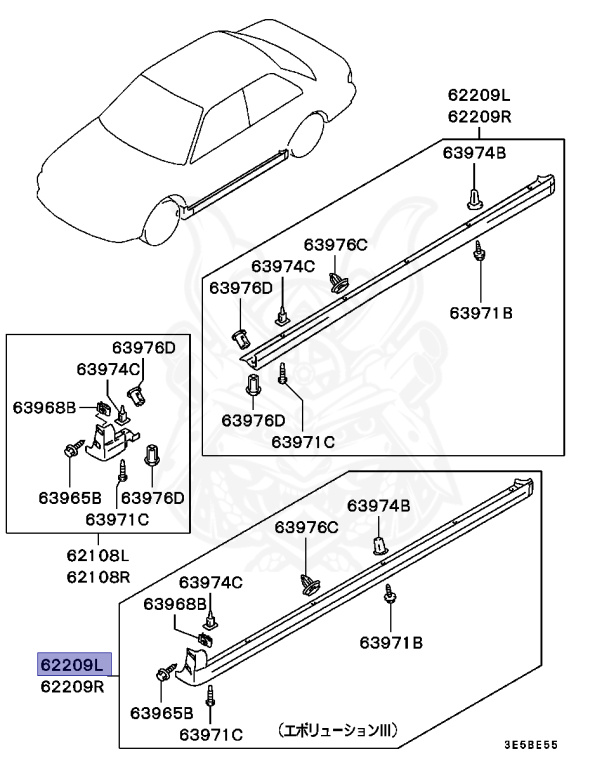 62209L
62209R
63974B
63976C
63974C
63976D
63971B
63976D
63971C
63976D
63974C
63968B
63965B
63976D
63971C
62108L
62108R
63974B
63976C
63974C
63968B
63971B
62209L
62209R
63965B
63971C
(エボリューションIII)
3E5BE55