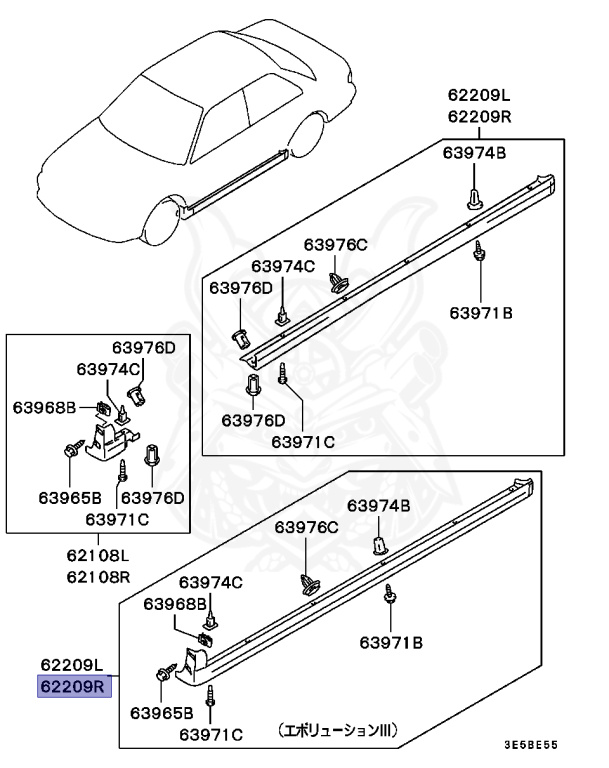 62209L
62209R
63974B
63976C
63974C
63976D
63971B
63976D
63971C
63976D
63974C
63968B
63965B
63976D
63971C
62108L
62108R
63974B
63976C
63974C
63968B
63971B
62209L
62209R
63965B
63971C
(エボリューションIII)
3E5BE55