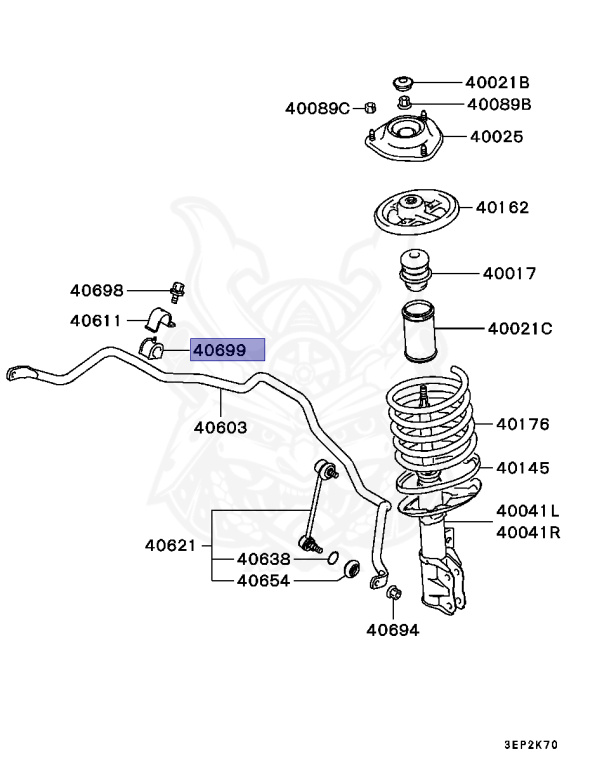 40021B
40089C
40089B
40025
40162
40017
40698
40611
40021C
40699
40603
40176
40145
40041L
40041R
40621
40638
40654
40694
3EP2K70