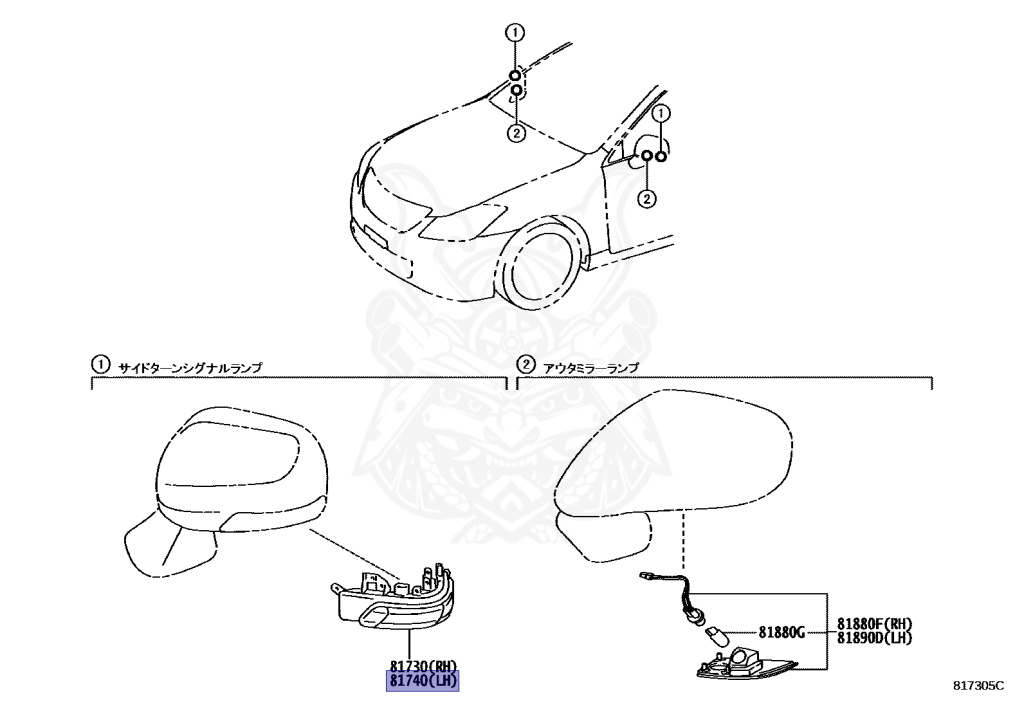 1
2
1
2

1 サイドターンシグナルランプ
2 アウタミラーランプ

81730(RH)
81740(LH)

81880G
81880F(RH)
81890D(LH)

817305C