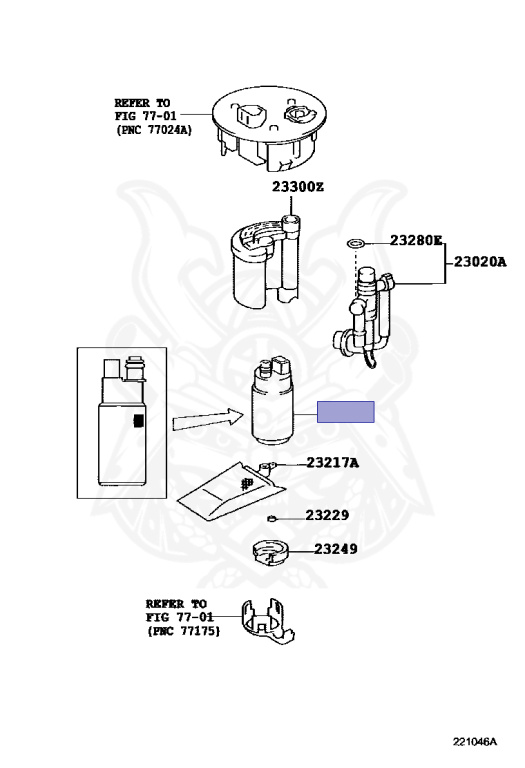 REFER TO
FIG 77-01
(PNC 77024A)

23300Z

23280E

23020A

23217A

23229

23249

REFER TO
FIG 77-01
(PNC 77175)

221046A