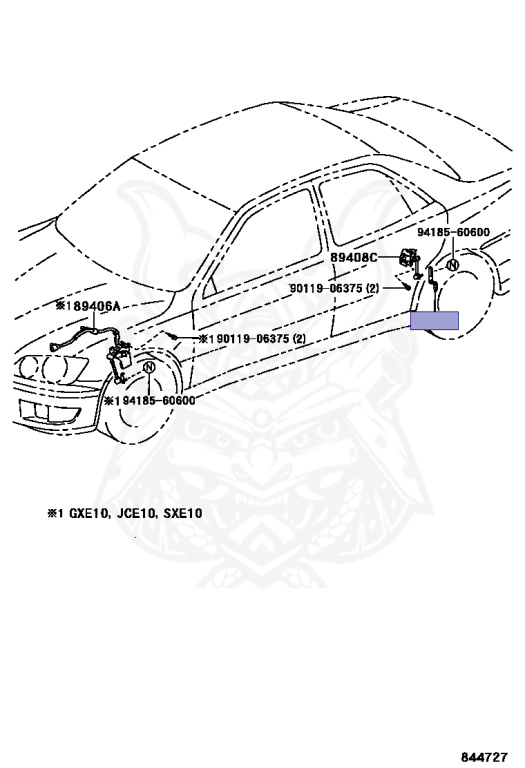 94185-60600

89408C

N

90119-06375 (2)

※189406A

※190119-06375 (2)

N

※194185-60600

※1 GXE10, JCE10, SXE10

844727