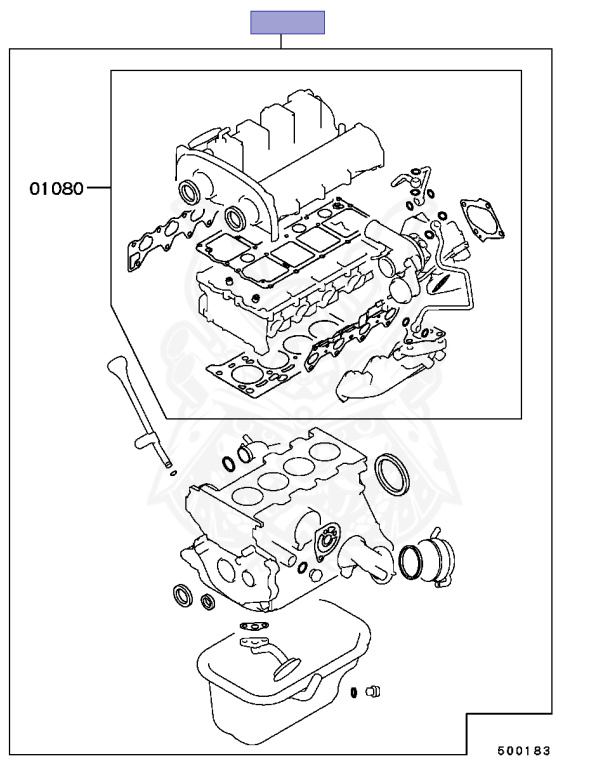 01080

500183