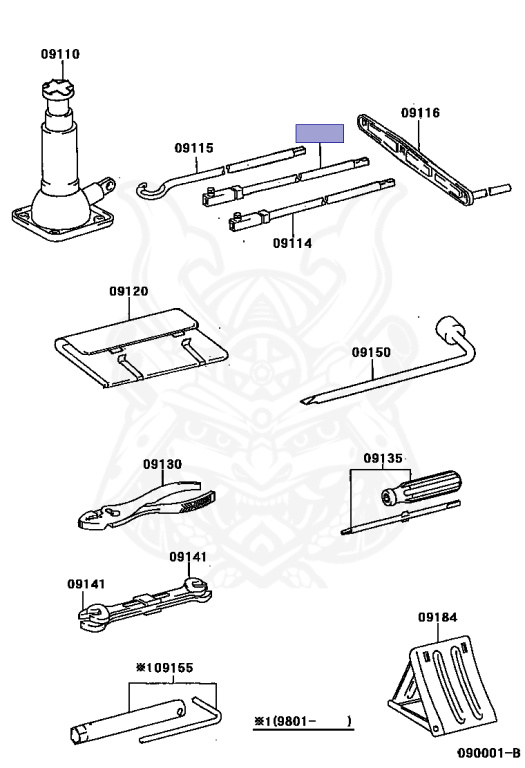 09110

09115

09116

09114

09120

09150

09130

09135

09141

09141

09184

※109155

※1(9801- )

090001-B