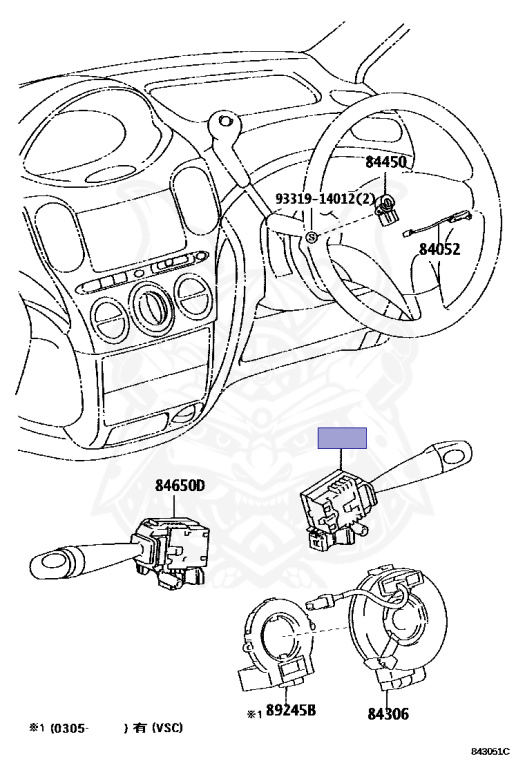 84450

93319-14012(2)

84052

84650D

※1 89245B

84306

※1 (0305- ) 有 (VSC)

843051C