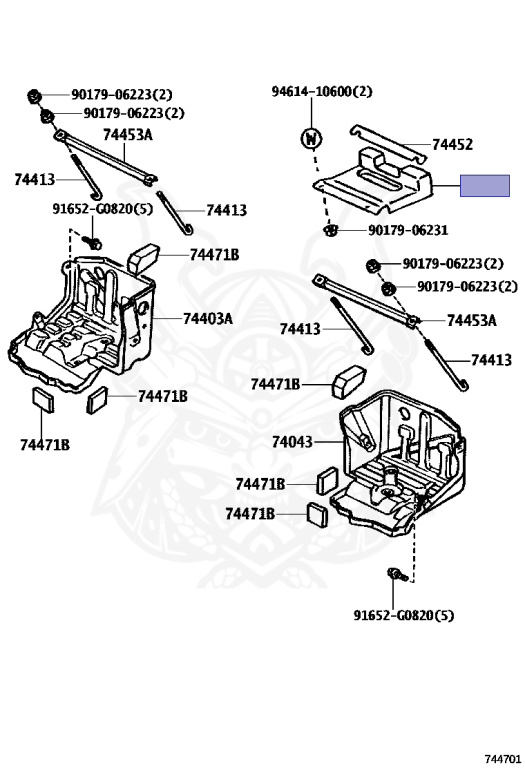 90179-06223(2)
90179-06223(2)
74453A
74413
91652-G0820(5)
74413
74471B
74403A
74471B
74471B
94614-10600(2)
N
74452
90179-06231
90179-06223(2)
90179-06223(2)
74413
74453A
74413
74471B
74043
74471B
74471B
91652-G0820(5)
744701