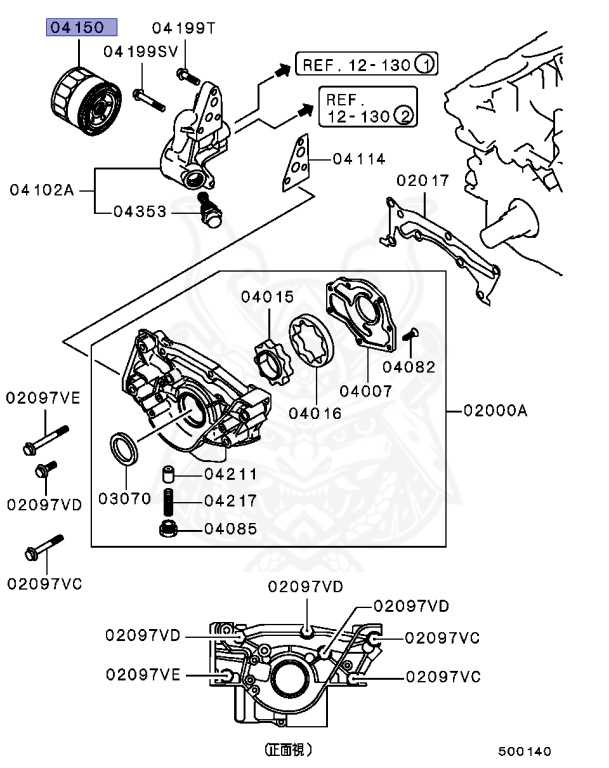 04150
04199T
04199SV
REF. 12-130 ①
REF. 12-130 ②
04114
04102A
04353
02017
04015
04082
04007
04016
02000A
02097VE
02097VD
03070
04211
04217
04085
02097VC
02097VD
02097VD
02097VD
02097VC
02097VE
02097VC
(正面視)
500140