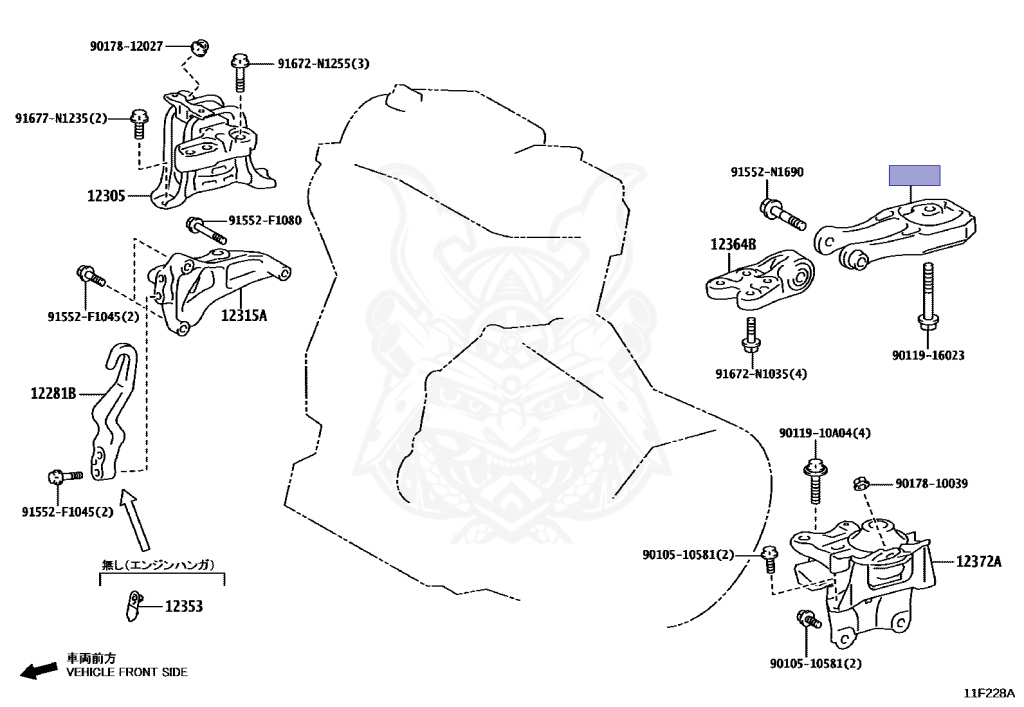 90178-12027
91672-N1255(3)
91677-N1235(2)
12305
91552-F1080
91552-F1045(2)
12315A
12281B
91552-F1045(2)
無し(エンジンハンガ)
12353
車両前方
VEHICLE FRONT SIDE
91552-N1690
12364B
91672-N1035(4)
90119-16023
90119-10A04(4)
90178-10039
90105-10581(2)
12372A
90105-10581(2)
11F228A